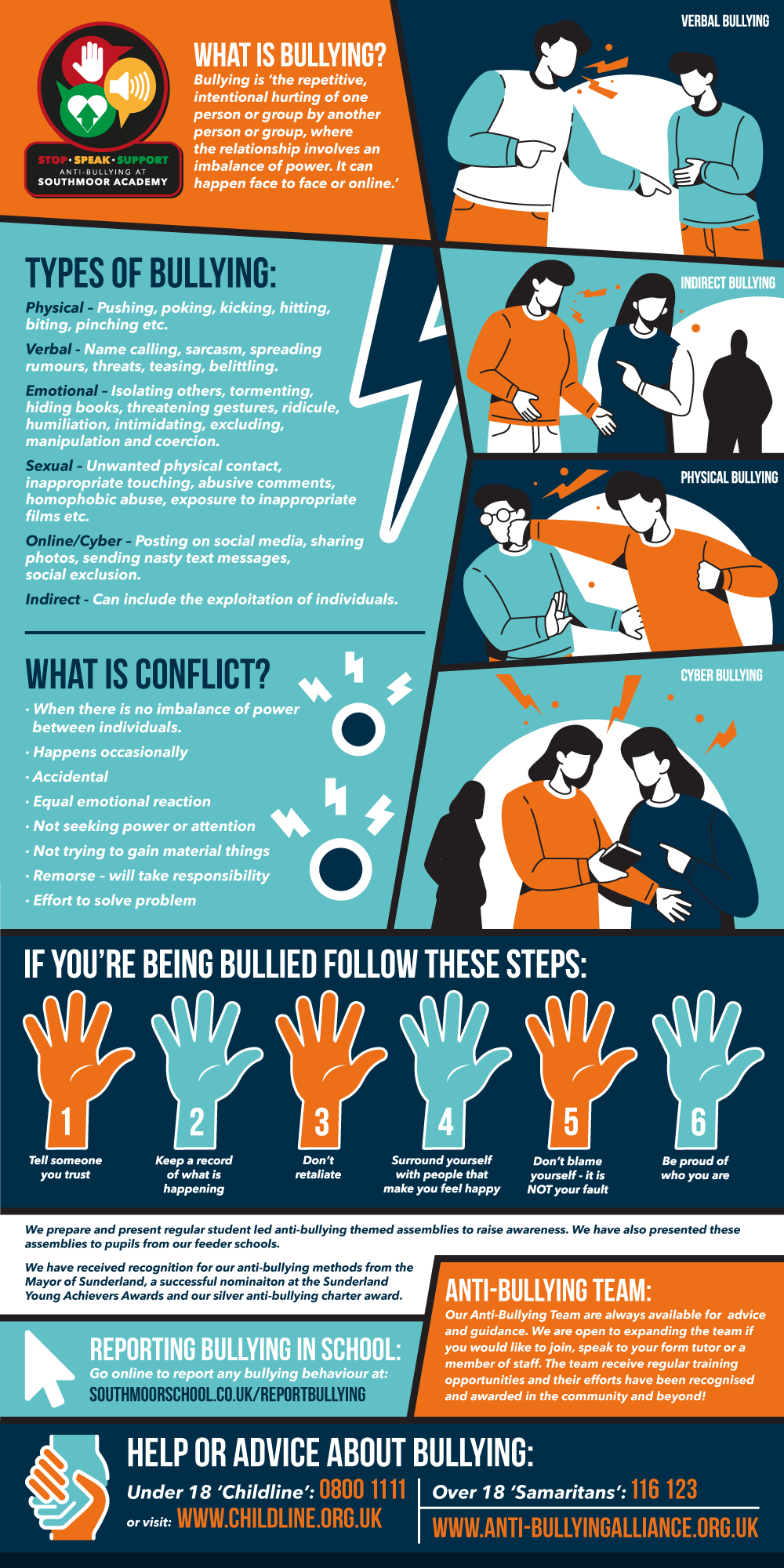 STOP · SPEAK · SUPPORT
ANTI-BULLYING AT
SOUTHMOOR ACADEMY

WHAT IS BULLYING?
Bullying is 'the repetitive, intentional hurting of one person or group by another person or group, where the relationship involves an imbalance of power. It can happen face to face or online.'

VERBAL BULLYING

TYPES OF BULLYING:
Physical – Pushing, poking, kicking, hitting, biting, pinching etc.
Verbal - Name calling, sarcasm, spreading rumours, threats, teasing, belittling.
Emotional – Isolating others, tormenting, hiding books, threatening gestures, ridicule, humiliation, intimidating, excluding, manipulation and coercion.
Sexual – Unwanted physical contact, inappropriate touching, abusive comments, homophobic abuse, exposure to inappropriate films etc.
Online/Cyber – Posting on social media, sharing photos, sending nasty text messages, social exclusion.
Indirect - Can include the exploitation of individuals.

INDIRECT BULLYING

PHYSICAL BULLYING

WHAT IS CONFLICT?
· When there is no imbalance of power between individuals.
· Happens occasionally
· Accidental
· Equal emotional reaction
· Not seeking power or attention
· Not trying to gain material things
· Remorse – will take responsibility
· Effort to solve problem

CYBER BULLYING

IF YOU'RE BEING BULLIED FOLLOW THESE STEPS:
1 Tell someone you trust
2 Keep a record of what is happening
3 Don't retaliate
4 Surround yourself with people that make you feel happy
5 Don't blame yourself - it is NOT your fault
6 Be proud of who you are

We prepare and present regular student led anti-bullying themed assemblies to raise awareness. We have also presented these assemblies to pupils from our feeder schools.

We have received recognition for our anti-bullying methods from the Mayor of Sunderland, a successful nominaiton at the Sunderland Young Achievers Awards and our silver anti-bullying charter award.

REPORTING BULLYING IN SCHOOL:
Go online to report any bullying behaviour at:
SOUTHMOORSCHOOL.CO.UK/REPORTBULLYING

ANTI-BULLYING TEAM:
Our Anti-Bullying Team are always available for advice and guidance. We are open to expanding the team if you would like to join, speak to your form tutor or a member of staff. The team receive regular training opportunities and their efforts have been recognised and awarded in the community and beyond!

HELP OR ADVICE ABOUT BULLYING:
Under 18 'Childline': 0800 1111
or visit: WWW.CHILDLINE.ORG.UK
Over 18 'Samaritans': 116 123
WWW.ANTI-BULLYINGALLIANCE.ORG.UK